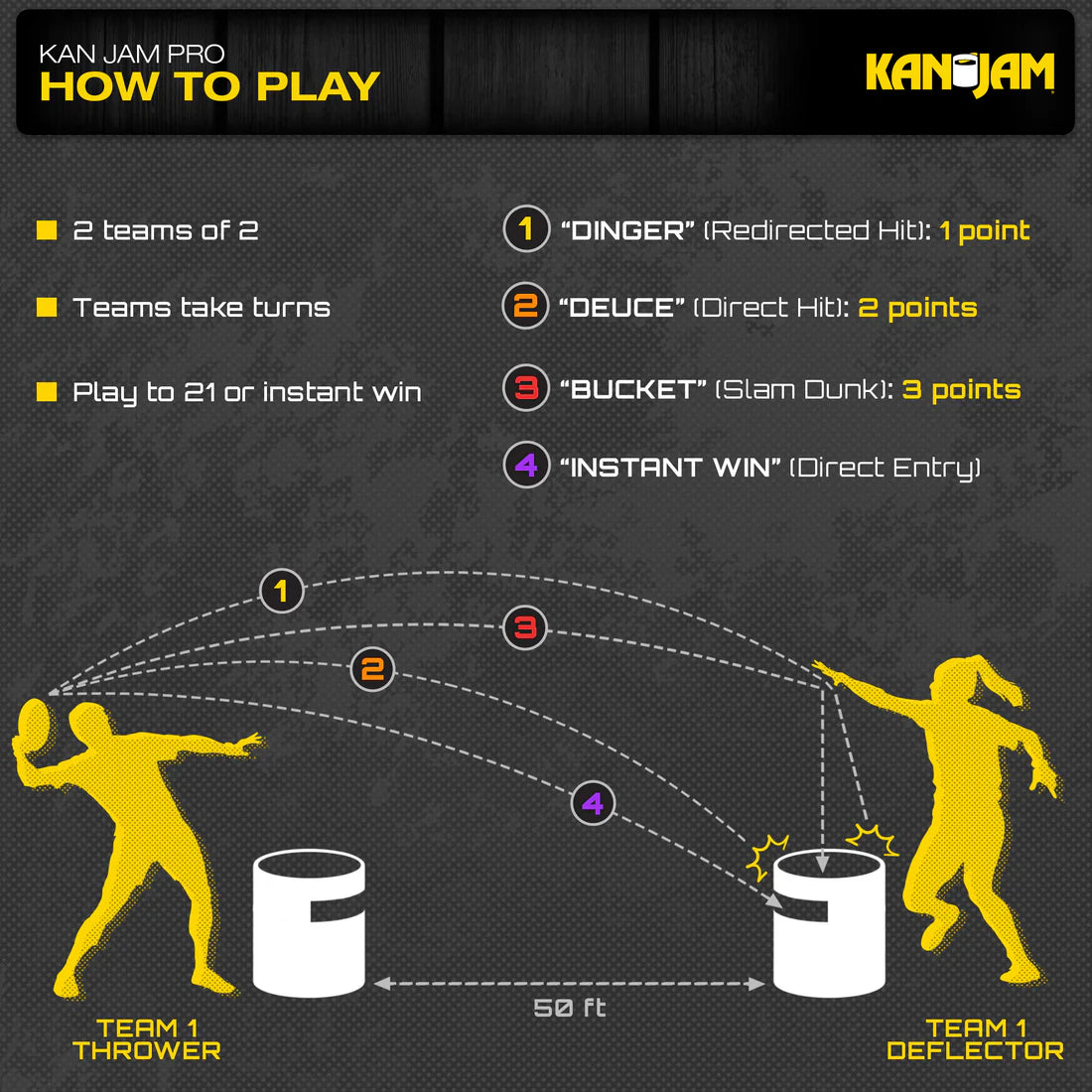 KAN JAM PRO
HOW TO PLAY

KANJAM

2 teams of 2

Teams take turns

Play to 21 or instant win

1 "DINGER" (Redirected Hit): 1 point

2 "DEUCE" (Direct Hit): 2 points

3 "BUCKET" (Slam Dunk): 3 points

4 "INSTANT WIN" (Direct Entry)

1

3

2

4

50 ft

TEAM 1
THROWER

TEAM 1
DEFLECTOR